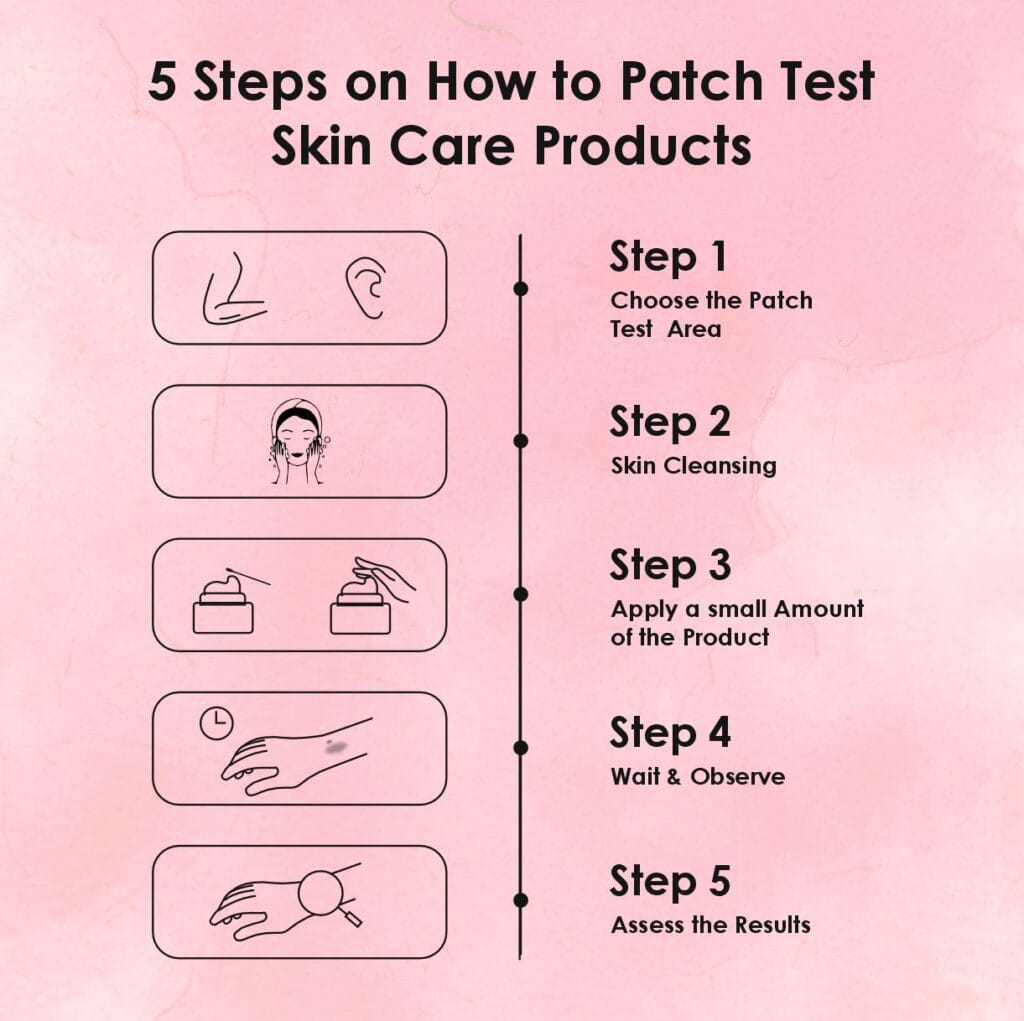 5 Steps on How to Patch Test Skin Care Products

Step 1
Choose the Patch Test Area

Step 2
Skin Cleansing

Step 3
Apply a small Amount of the Product

Step 4
Wait & Observe

Step 5
Assess the Results